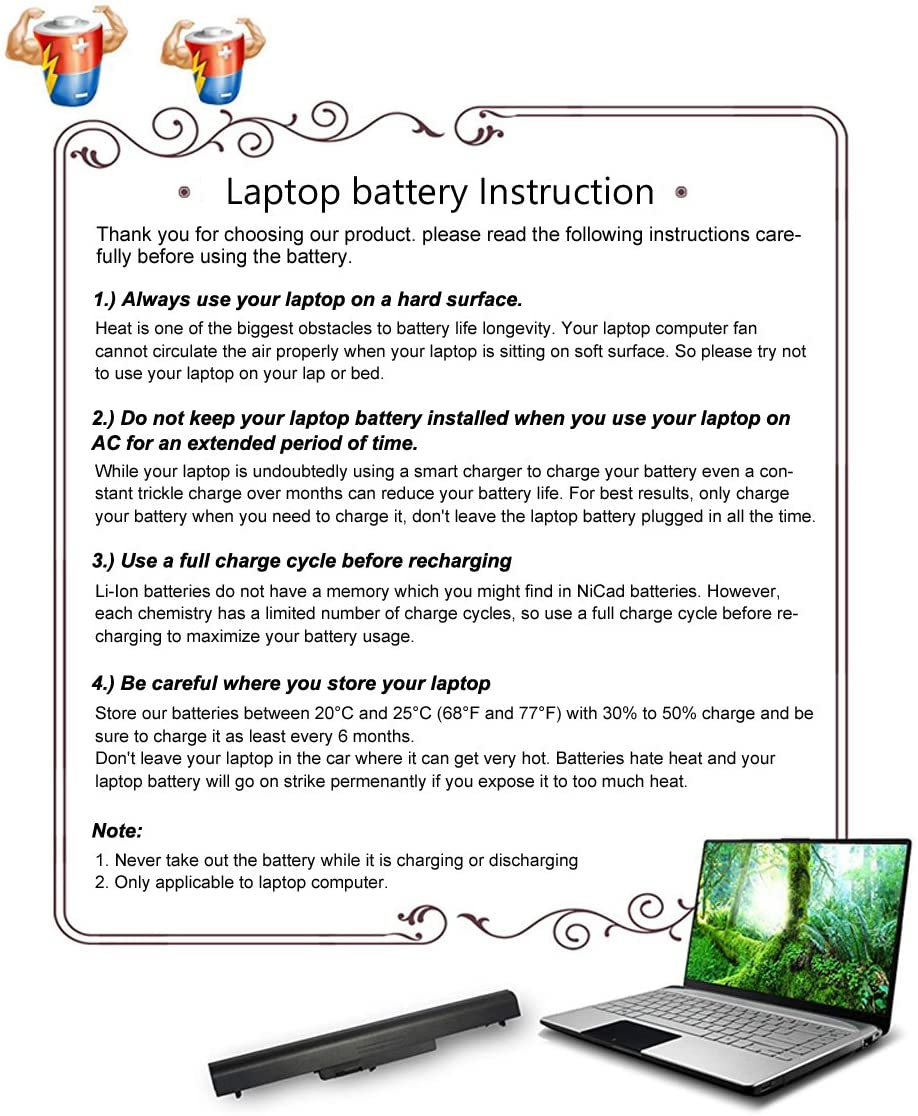 Laptop battery Instruction

Thank you for choosing our product. please read the following instructions carefully before using the battery.

1.) Always use your laptop on a hard surface.

Heat is one of the biggest obstacles to battery life longevity. Your laptop computer fan cannot circulate the air properly when your laptop is sitting on soft surface. So please try not to use your laptop on your lap or bed.

2.) Do not keep your laptop battery installed when you use your laptop on AC for an extended period of time.

While your laptop is undoubtedly using a smart charger to charge your battery even a constant trickle charge over months can reduce your battery life. For best results, only charge your battery when you need to charge it, don't leave the laptop battery plugged in all the time.

3.) Use a full charge cycle before recharging

Li-Ion batteries do not have a memory which you might find in NiCad batteries. However, each chemistry has a limited number of charge cycles, so use a full charge cycle before recharging to maximize your battery usage.

4.) Be careful where you store your laptop

Store our batteries between 20°C and 25°C (68°F and 77°F) with 30% to 50% charge and be sure to charge it as least every 6 months.
Don't leave your laptop in the car where it can get very hot. Batteries hate heat and your laptop battery will go on strike permenantly if you expose it to too much heat.

Note:

1. Never take out the battery while it is charging or discharging
2. Only applicable to laptop computer.